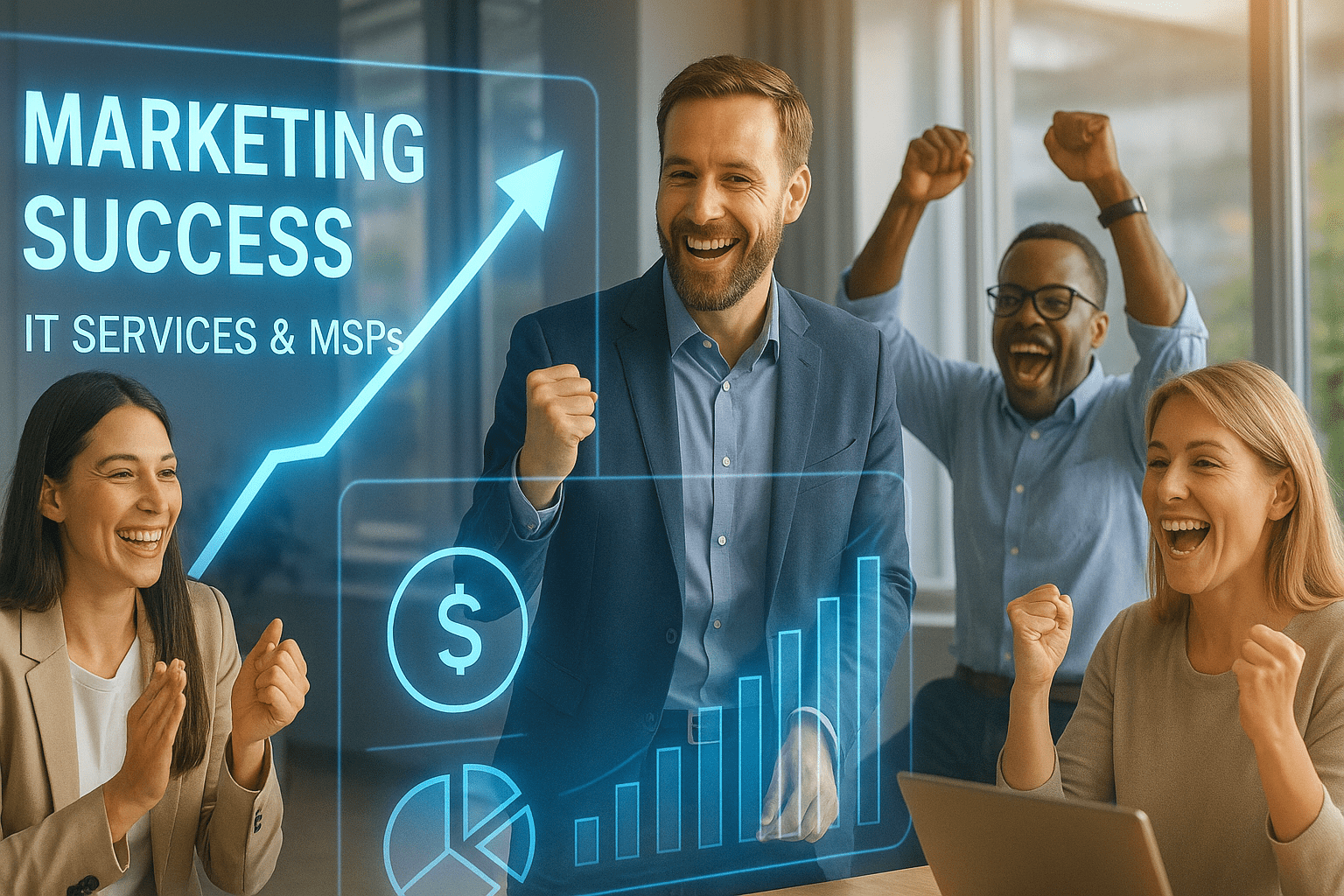 MARKETING SUCCESS

IT SERVICES & MSPs

$